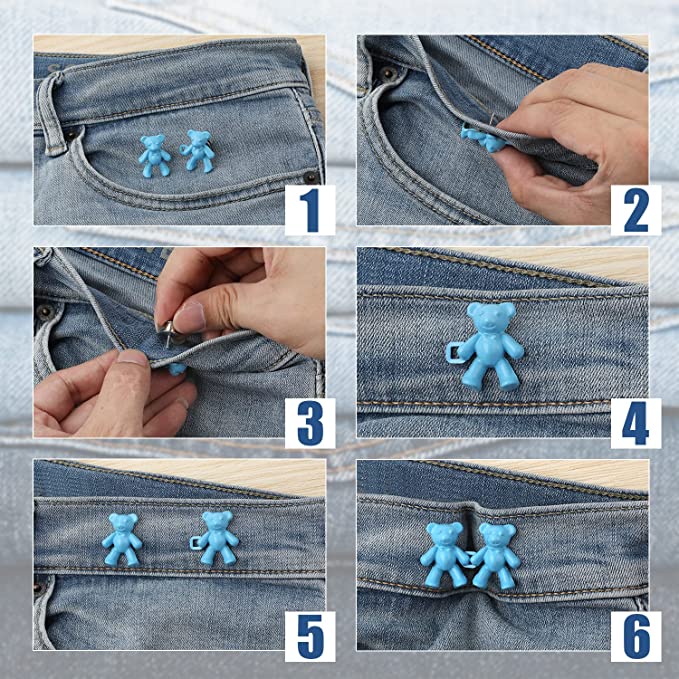 1

2

3

4

5

6